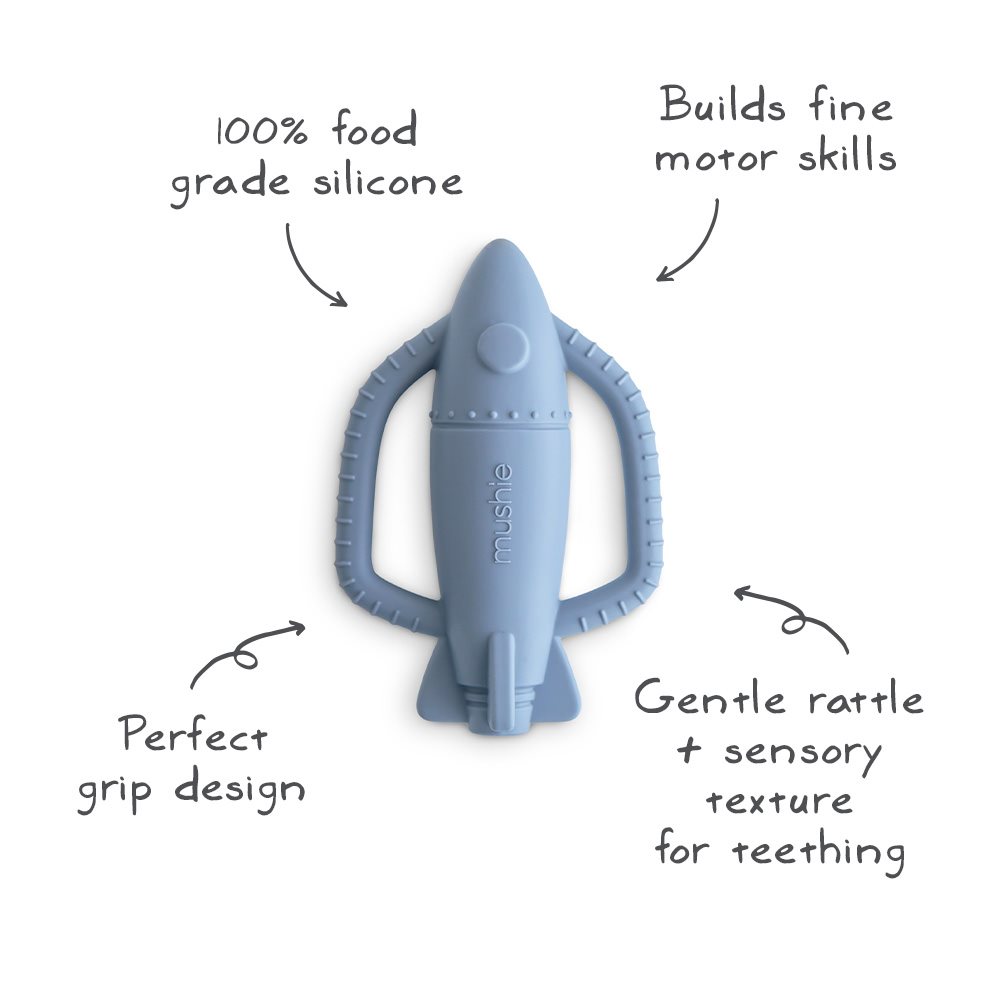 100% food grade silicone

Builds fine motor skills

mushie

Perfect grip design

Gentle rattle + sensory texture for teething